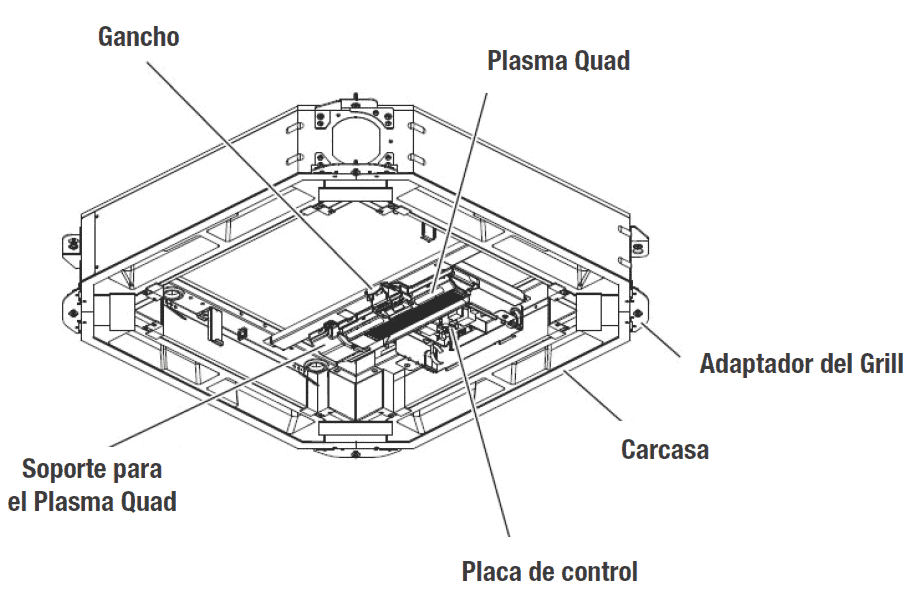 Gancho

Plasma Quad

Adaptador del Grill

Carcasa

Soporte para el Plasma Quad

Placa de control